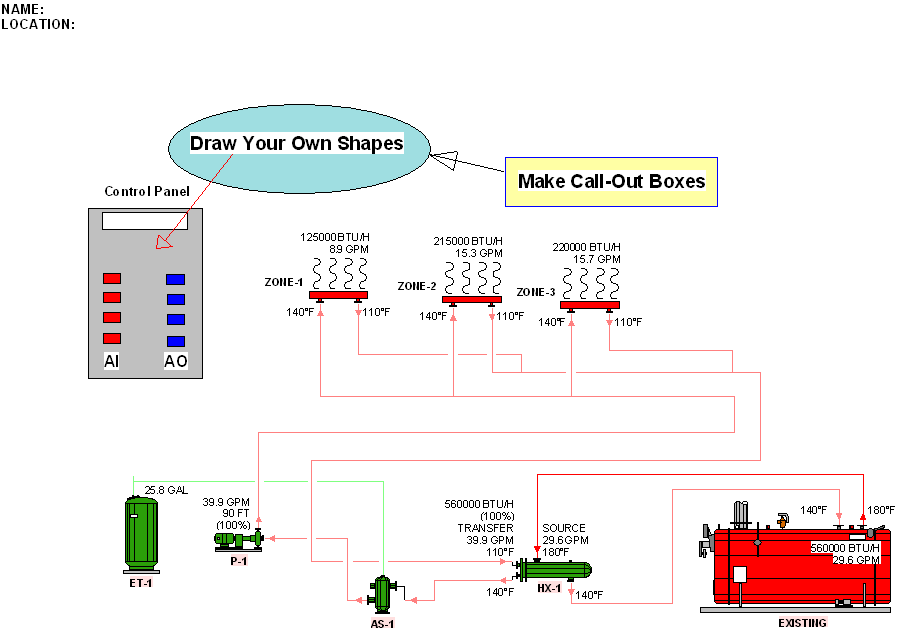 NAME:
LOCATION:

Draw Your Own Shapes

Make Call-Out Boxes

Control Panel

AI AO

125000 BTU/H
8.9 GPM
ZONE-1
140°F 110°F

215000 BTU/H
15.3 GPM
ZONE-2
140°F 110°F

220000 BTU/H
15.7 GPM
ZONE-3
140°F 110°F

25.8 GAL
ET-1

39.9 GPM
90 FT
(100%)
P-1

AS-1

560000 BTU/H
(100%)
TRANSFER
39.9 GPM
110°F

SOURCE
29.6 GPM
180°F

140°F
HX-1
140°F

140°F 180°F
560000 BTU/H
29.6 GPM
EXISTING